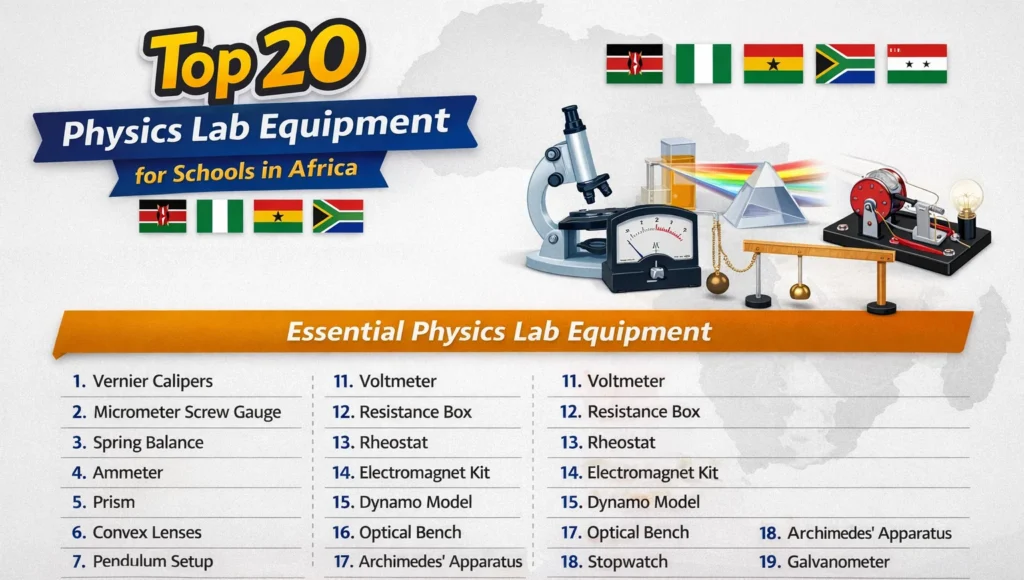 Top 20
Physics Lab Equipment
for Schools in Africa

Essential Physics Lab Equipment

1. Vernier Calipers
2. Micrometer Screw Gauge
3. Spring Balance
4. Ammeter
5. Prism
6. Convex Lenses
7. Pendulum Setup

11. Voltmeter
12. Resistance Box
13. Rheostat
14. Electromagnet Kit
15. Dynamo Model
16. Optical Bench
17. Archimedes' Apparatus

11. Voltmeter
12. Resistance Box
13. Rheostat
14. Electromagnet Kit
15. Dynamo Model
17. Optical Bench
18. Stopwatch

18. Archimedes' Apparatus
19. Galvanometer